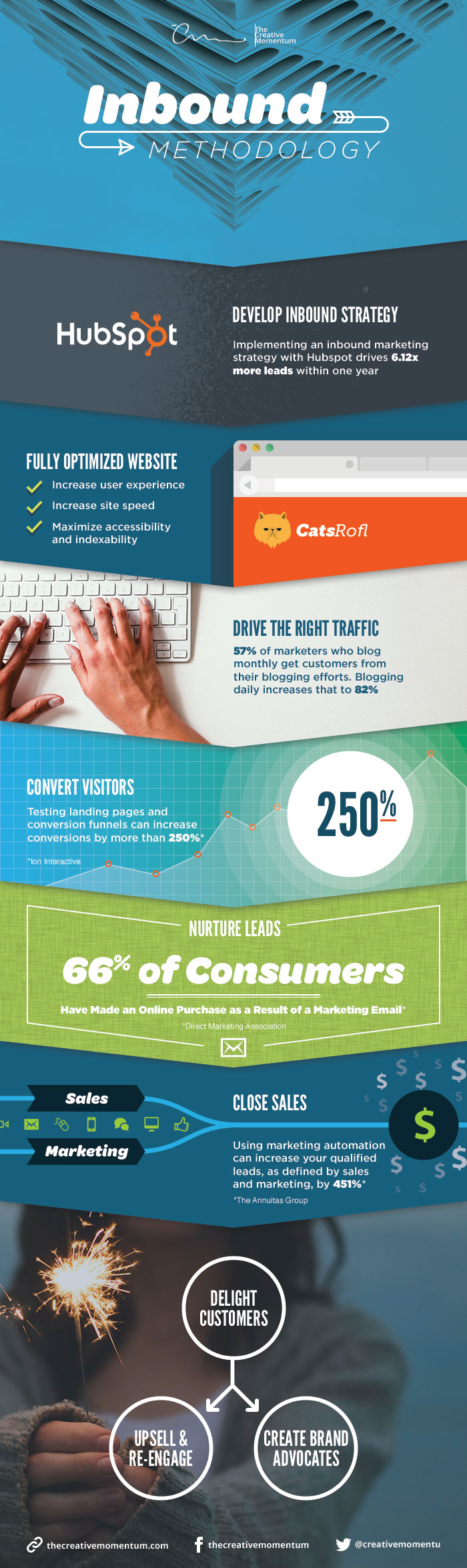 The Creative Momentum

Inbound METHODOLOGY

HubSpot

DEVELOP INBOUND STRATEGY

Implementing an inbound marketing strategy with Hubspot drives 6.12x more leads within one year

FULLY OPTIMIZED WEBSITE

Increase user experience

Increase site speed

Maximize accessibility and indexability

CatsRofl

DRIVE THE RIGHT TRAFFIC

57% of marketers who blog monthly get customers from their blogging efforts. Blogging daily increases that to 82%

CONVERT VISITORS

Testing landing pages and conversion funnels can increase conversions by more than 250%*

*Ion Interactive

250%

NURTURE LEADS

66% of Consumers

Have Made an Online Purchase as a Result of a Marketing Email*

*Direct Marketing Association

Sales

Marketing

CLOSE SALES

Using marketing automation can increase your qualified leads, as defined by sales and marketing, by 451%*

*The Annuitas Group

DELIGHT CUSTOMERS

UPSELL & RE-ENGAGE

CREATE BRAND ADVOCATES

thecreativemomentum.com

thecreativemomentum

@creativemomentu